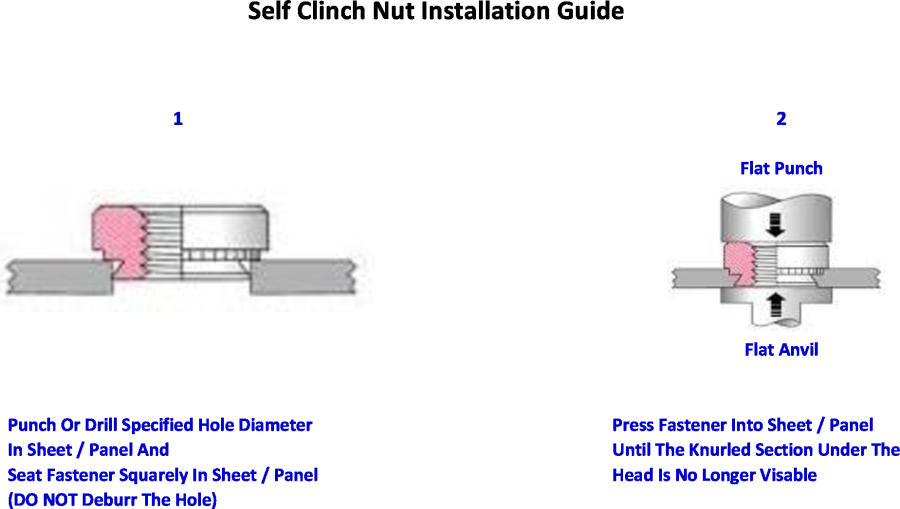 Self Clinch Nut Installation Guide

1

Punch Or Drill Specified Hole Diameter
In Sheet / Panel And
Seat Fastener Squarely In Sheet / Panel
(DO NOT Deburr The Hole)

2

Flat Punch

Flat Anvil

Press Fastener Into Sheet / Panel
Until The Knurled Section Under The
Head Is No Longer Visable