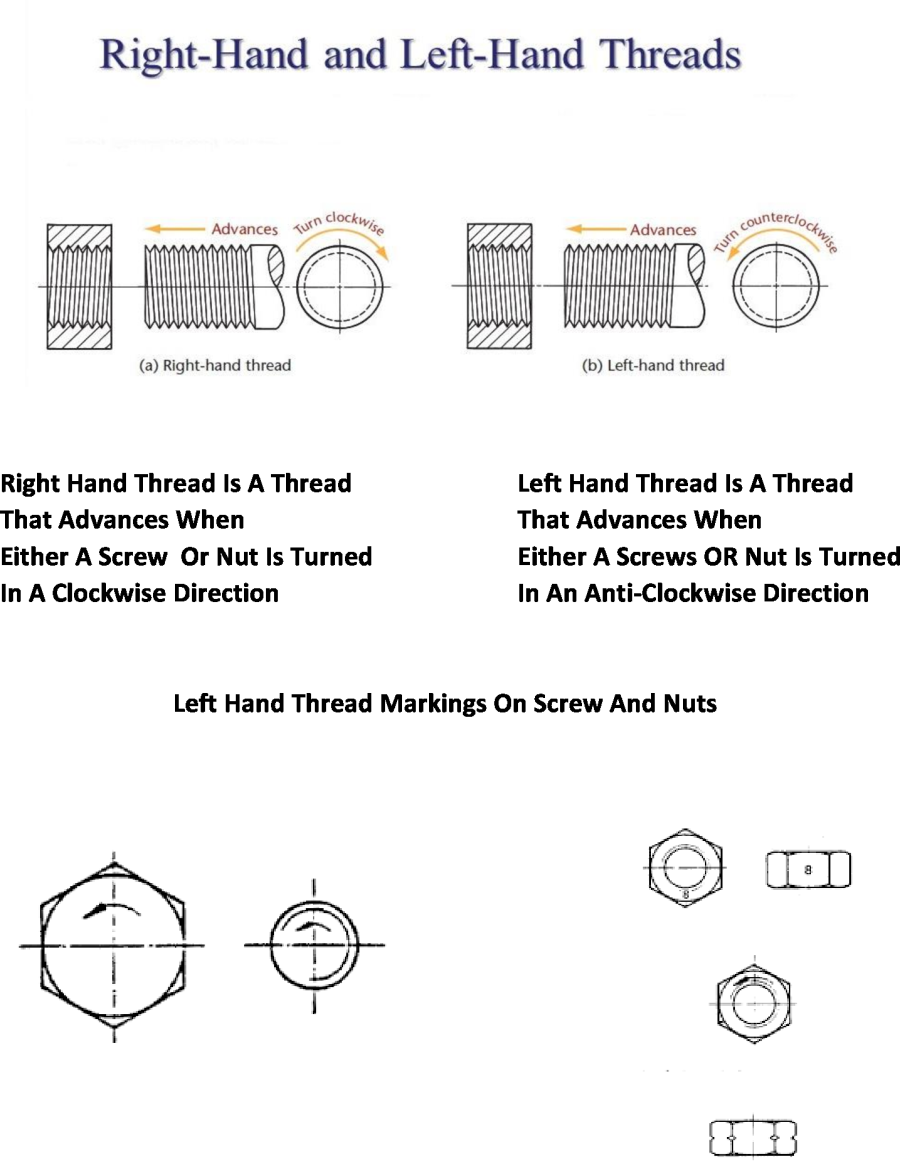 Right-Hand and Left-Hand Threads

Advances

Turn clockwise

(a) Right-hand thread

Advances

Turn counterclockwise

(b) Left-hand thread

Right Hand Thread Is A Thread That Advances When Either A Screw Or Nut Is Turned In A Clockwise Direction

Left Hand Thread Is A Thread That Advances When Either A Screws OR Nut Is Turned In An Anti-Clockwise Direction

Left Hand Thread Markings On Screw And Nuts

8

8